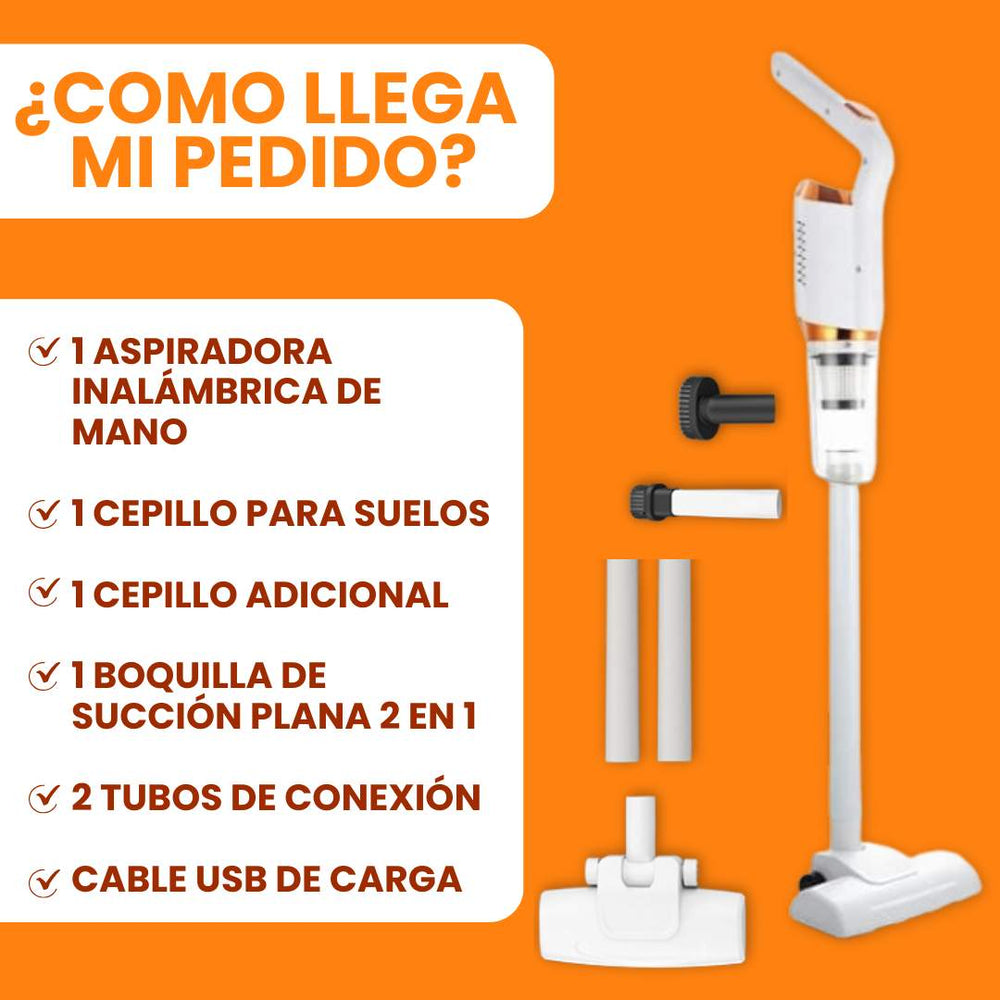 ¿COMO LLEGA MI PEDIDO?

1 ASPIRADORA INALÁMBRICA DE MANO

1 CEPILLO PARA SUELOS

1 CEPILLO ADICIONAL

1 BOQUILLA DE SUCCIÓN PLANA 2 EN 1

2 TUBOS DE CONEXIÓN

CABLE USB DE CARGA